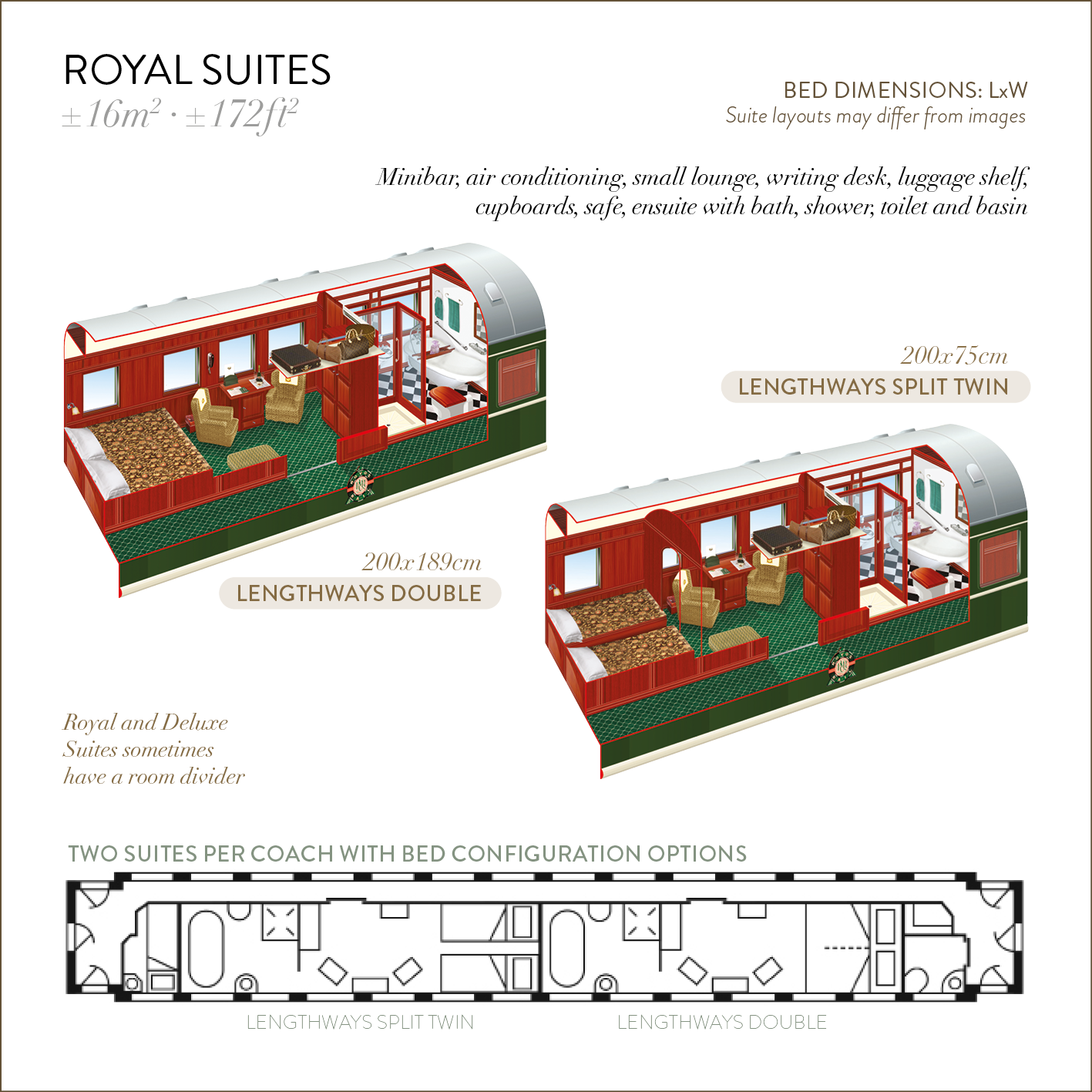 ROYAL SUITES
$\pm 16m^2 \cdot \pm 172ft^2$

BED DIMENSIONS: LxW
Suite layouts may differ from images

Minibar, air conditioning, small lounge, writing desk, luggage shelf, cupboards, safe, ensuite with bath, shower, toilet and basin

200x75cm
LENGTHWAYS SPLIT TWIN

200x189cm
LENGTHWAYS DOUBLE

Royal and Deluxe Suites sometimes have a room divider

TWO SUITES PER COACH WITH BED CONFIGURATION OPTIONS

LENGTHWAYS SPLIT TWIN
LENGTHWAYS DOUBLE